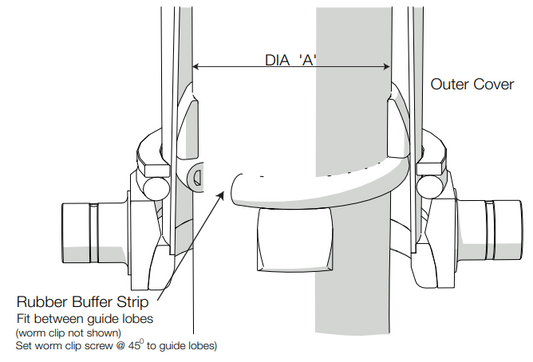 DIA 'A'

Outer Cover

Rubber Buffer Strip
Fit between guide lobes
(worm clip not shown)
Set worm clip screw @ $45^0$ to guide lobes)